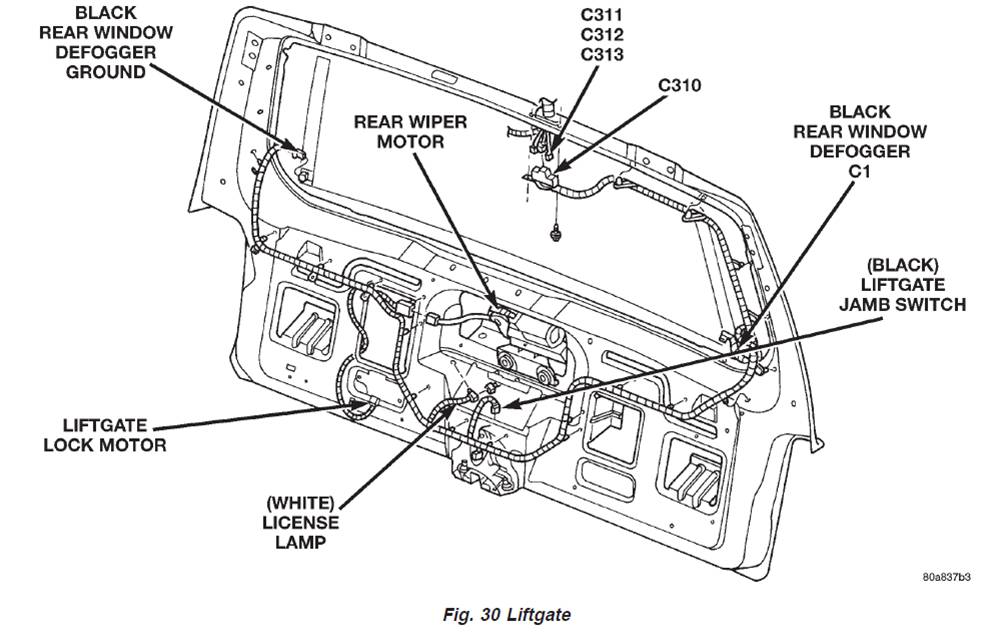 BLACK
REAR WINDOW
DEFOGGER
GROUND

C311
C312
C313

C310

REAR WIPER
MOTOR

BLACK
REAR WINDOW
DEFOGGER
C1

(BLACK)
LIFTGATE
JAMB SWITCH

LIFTGATE
LOCK MOTOR

(WHITE)
LICENSE
LAMP

80a837b3

Fig. 30 Liftgate